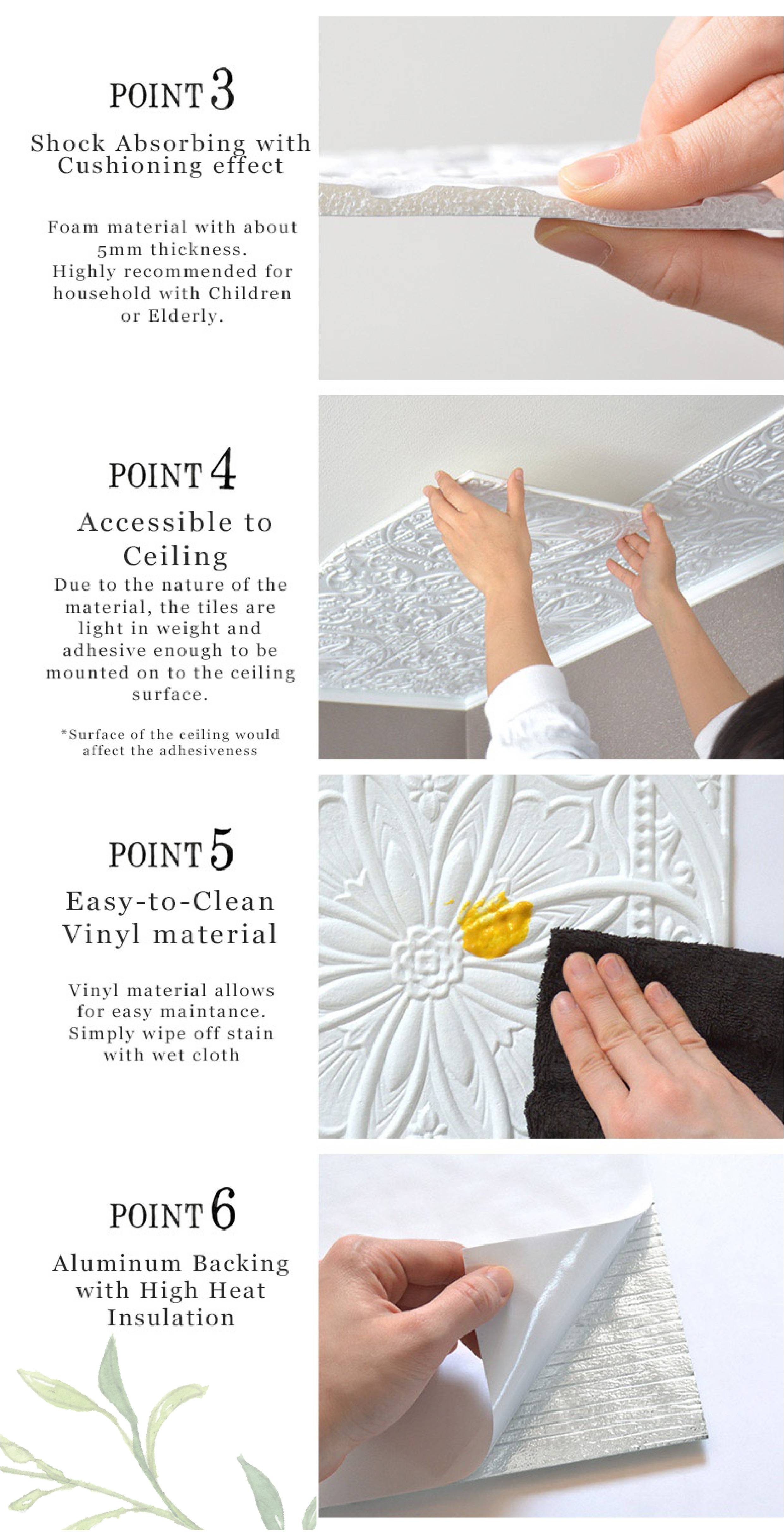 POINT 3

Shock Absorbing with Cushioning effect

Foam material with about 5mm thickness.
Highly recommended for household with Children or Elderly.

POINT 4

Accessible to Ceiling

Due to the nature of the material, the tiles are light in weight and adhesive enough to be mounted on to the ceiling surface.

*Surface of the ceiling would affect the adhesiveness

POINT 5

Easy-to-Clean Vinyl material

Vinyl material allows for easy maintance. Simply wipe off stain with wet cloth

POINT 6

Aluminum Backing with High Heat Insulation